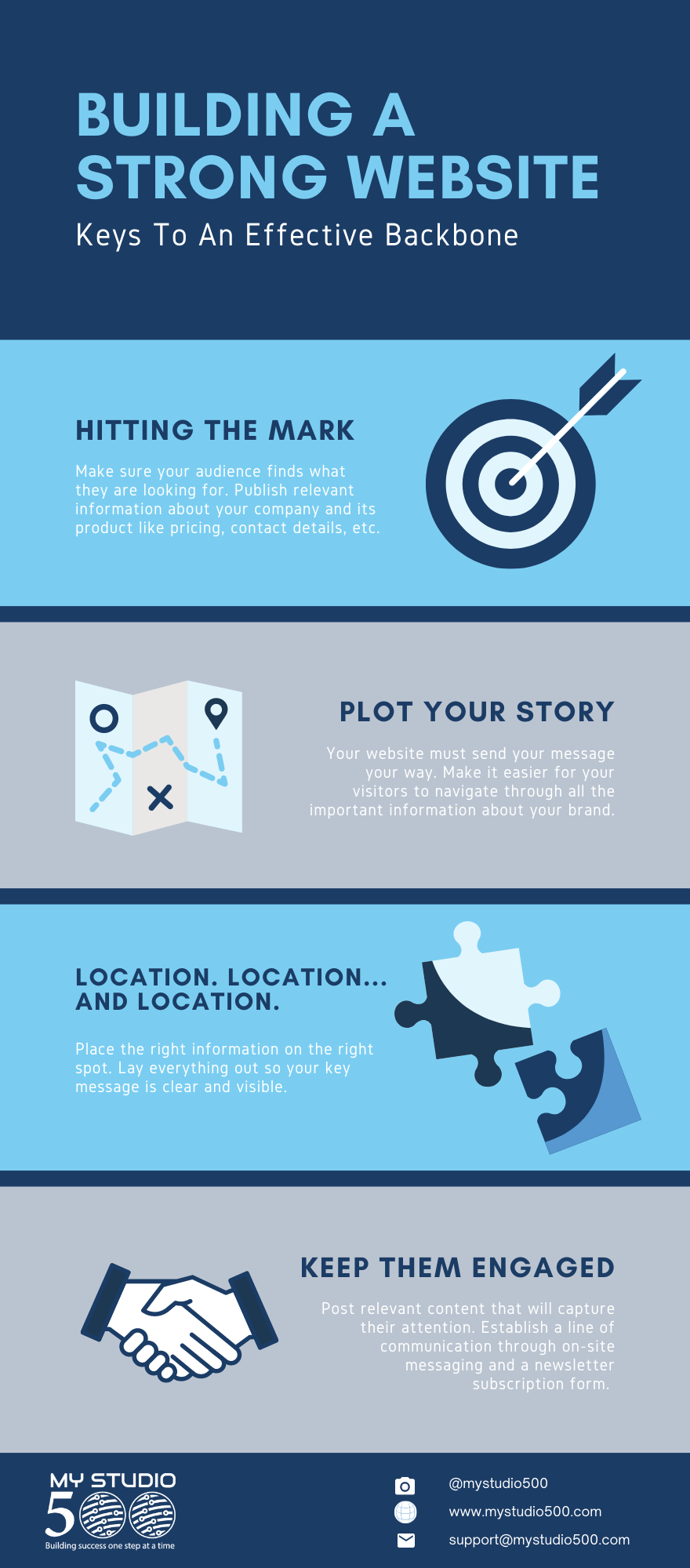 BUILDING A STRONG WEBSITE

Keys To An Effective Backbone

HITTING THE MARK

Make sure your audience finds what they are looking for. Publish relevant information about your company and its product like pricing, contact details, etc.

PLOT YOUR STORY

Your website must send your message your way. Make it easier for your visitors to navigate through all the important information about your brand.

LOCATION. LOCATION... AND LOCATION.

Place the right information on the right spot. Lay everything out so your key message is clear and visible.

KEEP THEM ENGAGED

Post relevant content that will capture their attention. Establish a line of communication through on-site messaging and a newsletter subscription form.

MY STUDIO 500

Building success one step at a time

@mystudio500

www.mystudio500.com

support@mystudio500.com