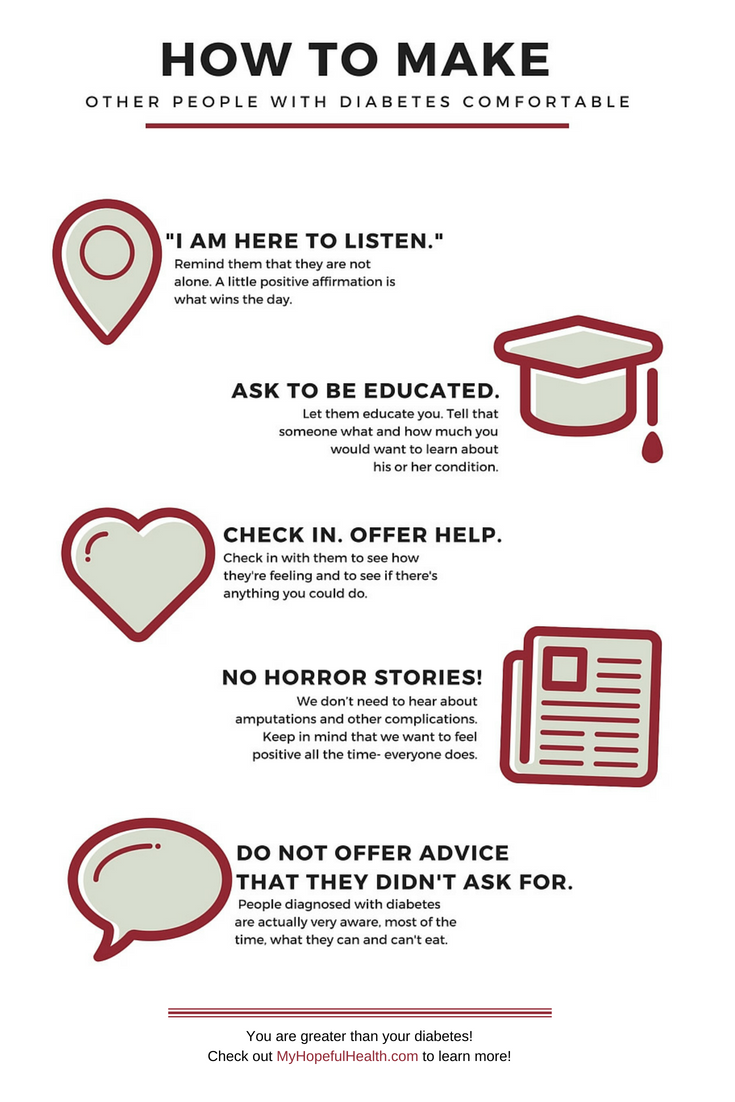 HOW TO MAKE
OTHER PEOPLE WITH DIABETES COMFORTABLE

"I AM HERE TO LISTEN."
Remind them that they are not alone. A little positive affirmation is what wins the day.

ASK TO BE EDUCATED.
Let them educate you. Tell that someone what and how much you would want to learn about his or her condition.

CHECK IN. OFFER HELP.
Check in with them to see how they're feeling and to see if there's anything you could do.

NO HORROR STORIES!
We don't need to hear about amputations and other complications. Keep in mind that we want to feel positive all the time- everyone does.

DO NOT OFFER ADVICE THAT THEY DIDN'T ASK FOR.
People diagnosed with diabetes are actually very aware, most of the time, what they can and can't eat.

You are greater than your diabetes!
Check out MyHopefulHealth.com to learn more!