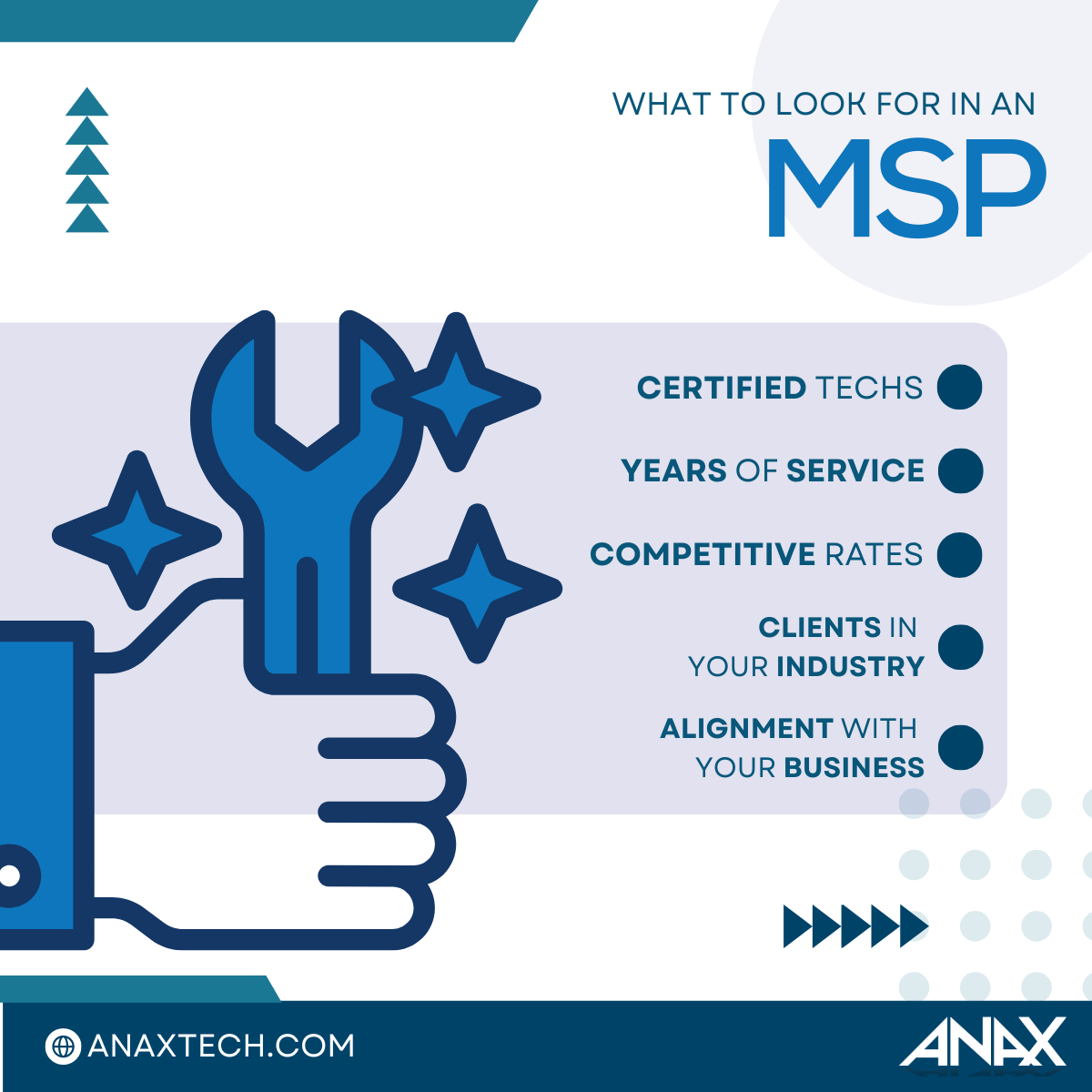 WHAT TO LOOK FOR IN AN
MSP

CERTIFIED TECHS

YEARS OF SERVICE

COMPETITIVE RATES

CLIENTS IN YOUR INDUSTRY

ALIGNMENT WITH YOUR BUSINESS

ANAXTECH.COM

ANAX