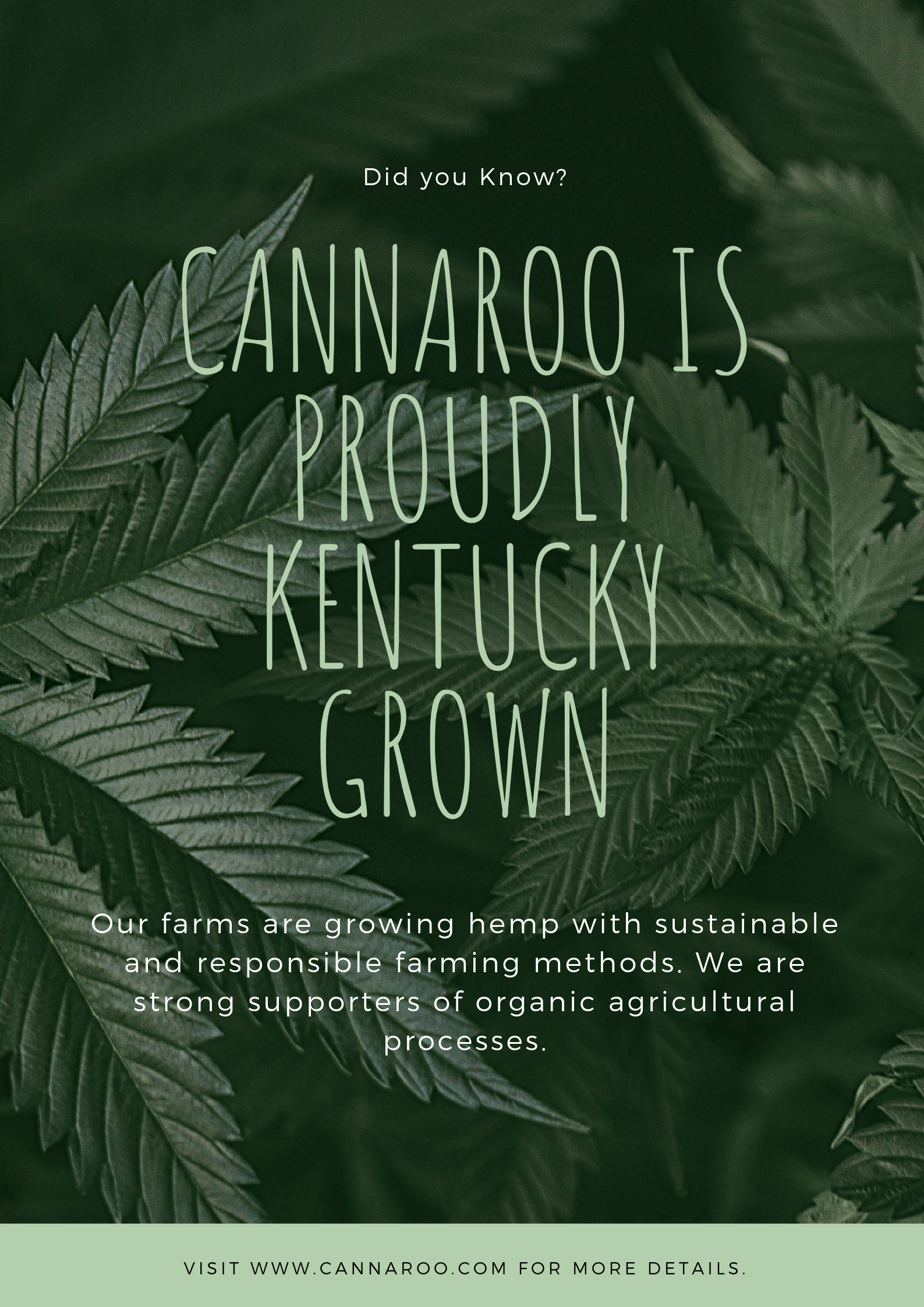 Did you Know?

CANNAROO IS PROUDLY KENTUCKY GROWN

Our farms are growing hemp with sustainable and responsible farming methods. We are strong supporters of organic agricultural processes.

VISIT WWW.CANNAROO.COM FOR MORE DETAILS.